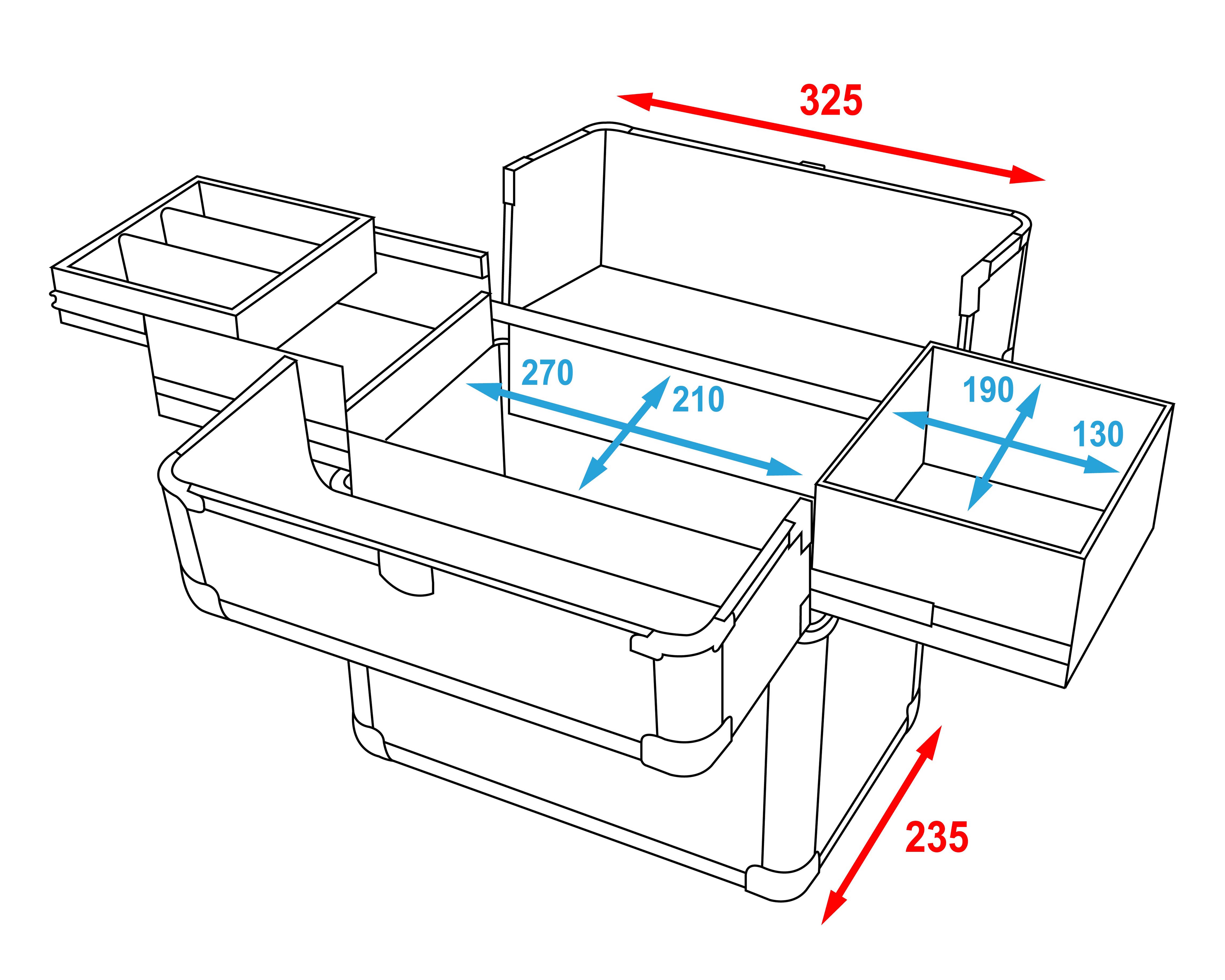 325

270

210

190

130

235